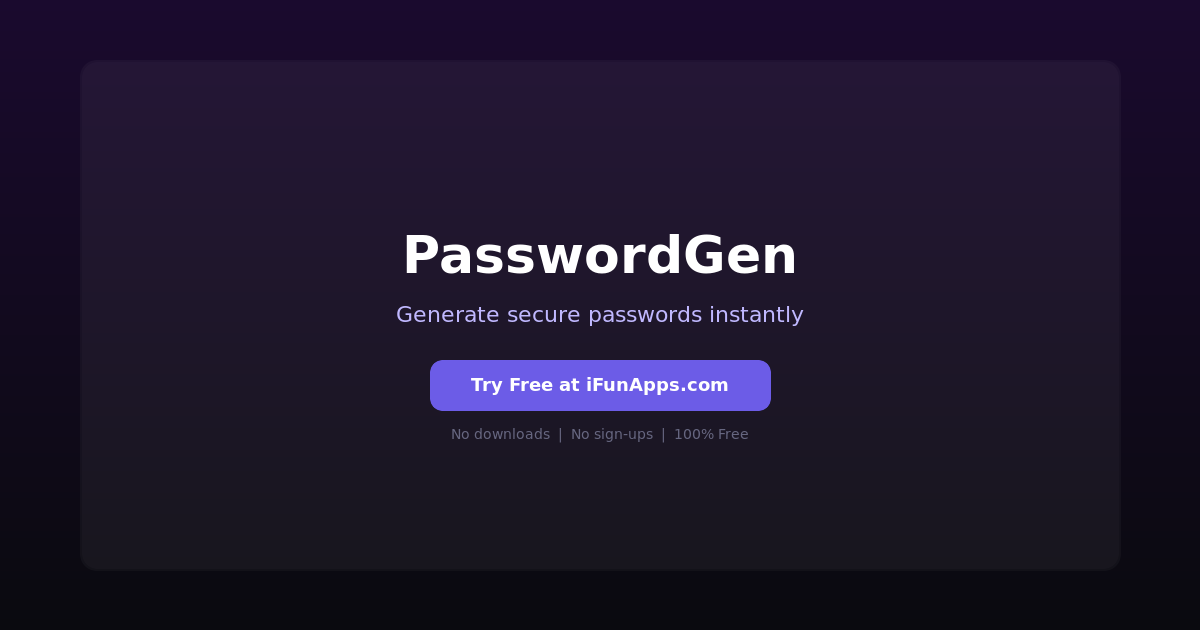 PasswordGen

Generate secure passwords instantly

Try Free at iFunApps.com

No downloads | No sign-ups | 100% Free