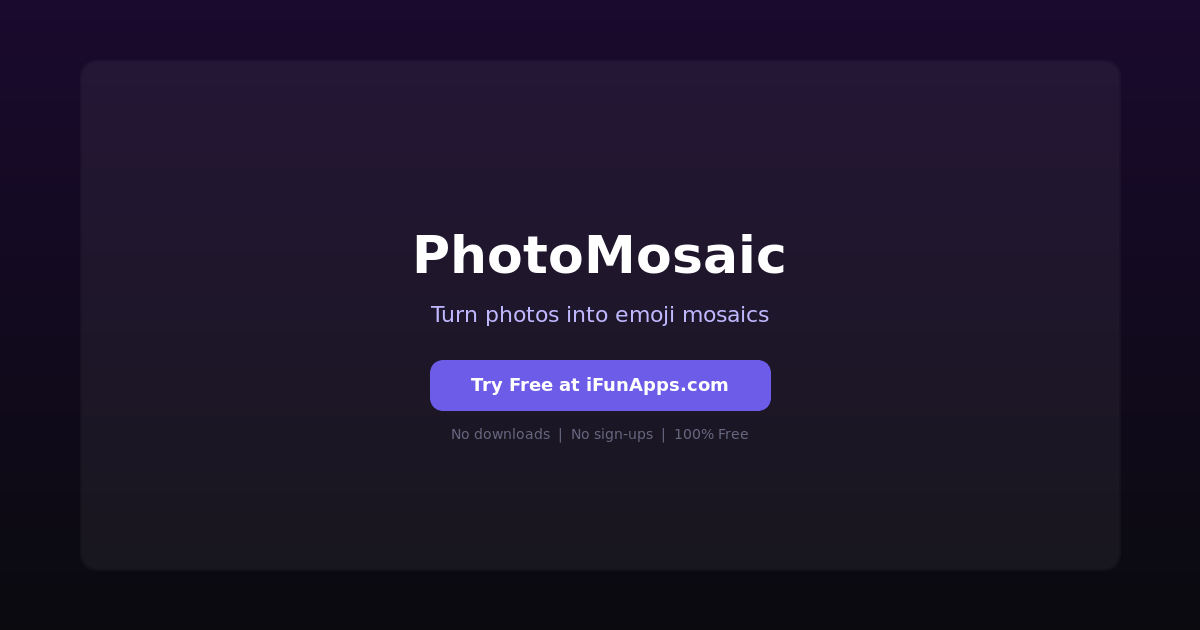 PhotoMosaic

Turn photos into emoji mosaics

Try Free at iFunApps.com

No downloads | No sign-ups | 100% Free