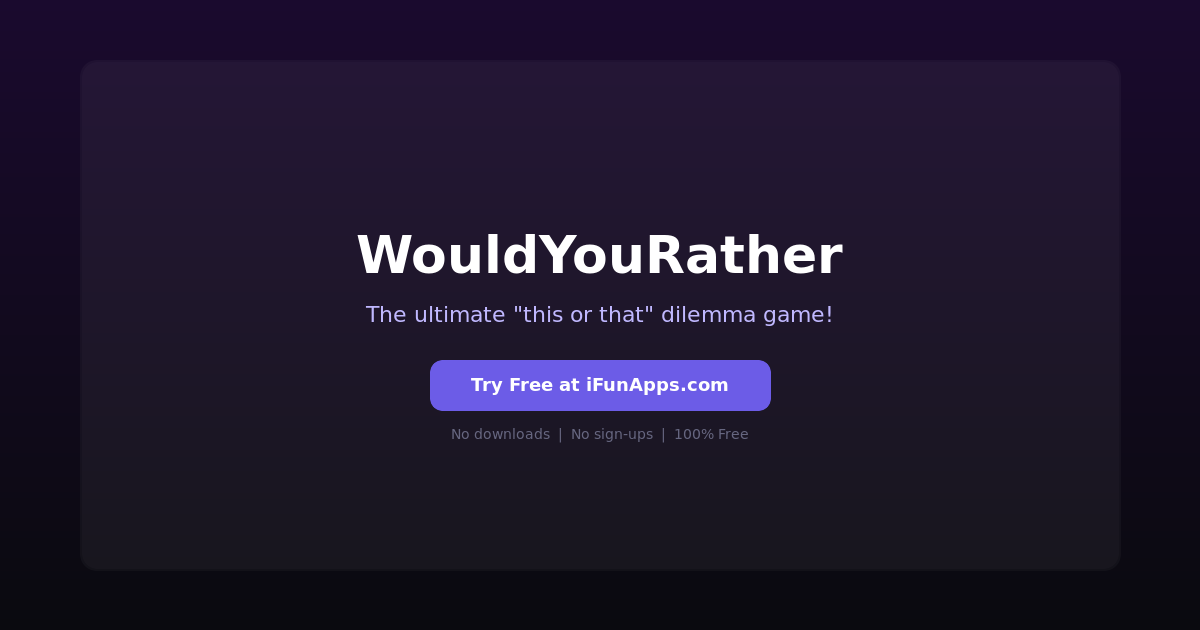 WouldYouRather

The ultimate "this or that" dilemma game!

Try Free at iFunApps.com

No downloads | No sign-ups | 100% Free